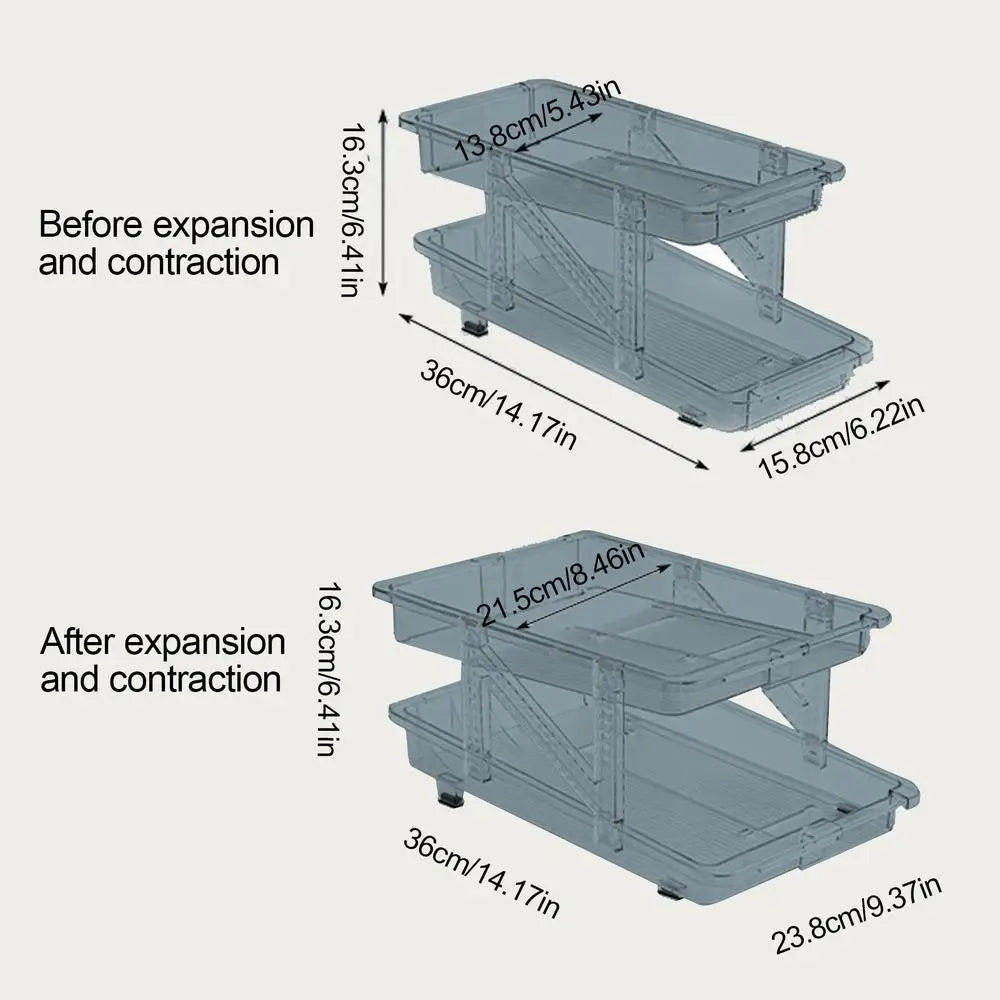 Before expansion and contraction

16.3cm/6.41in

13.8cm/5.43in

36cm/14.17in

15.8cm/6.22in

After expansion and contraction

16.3cm/6.41in

21.5cm/8.46in

36cm/14.17in

23.8cm/9.37in